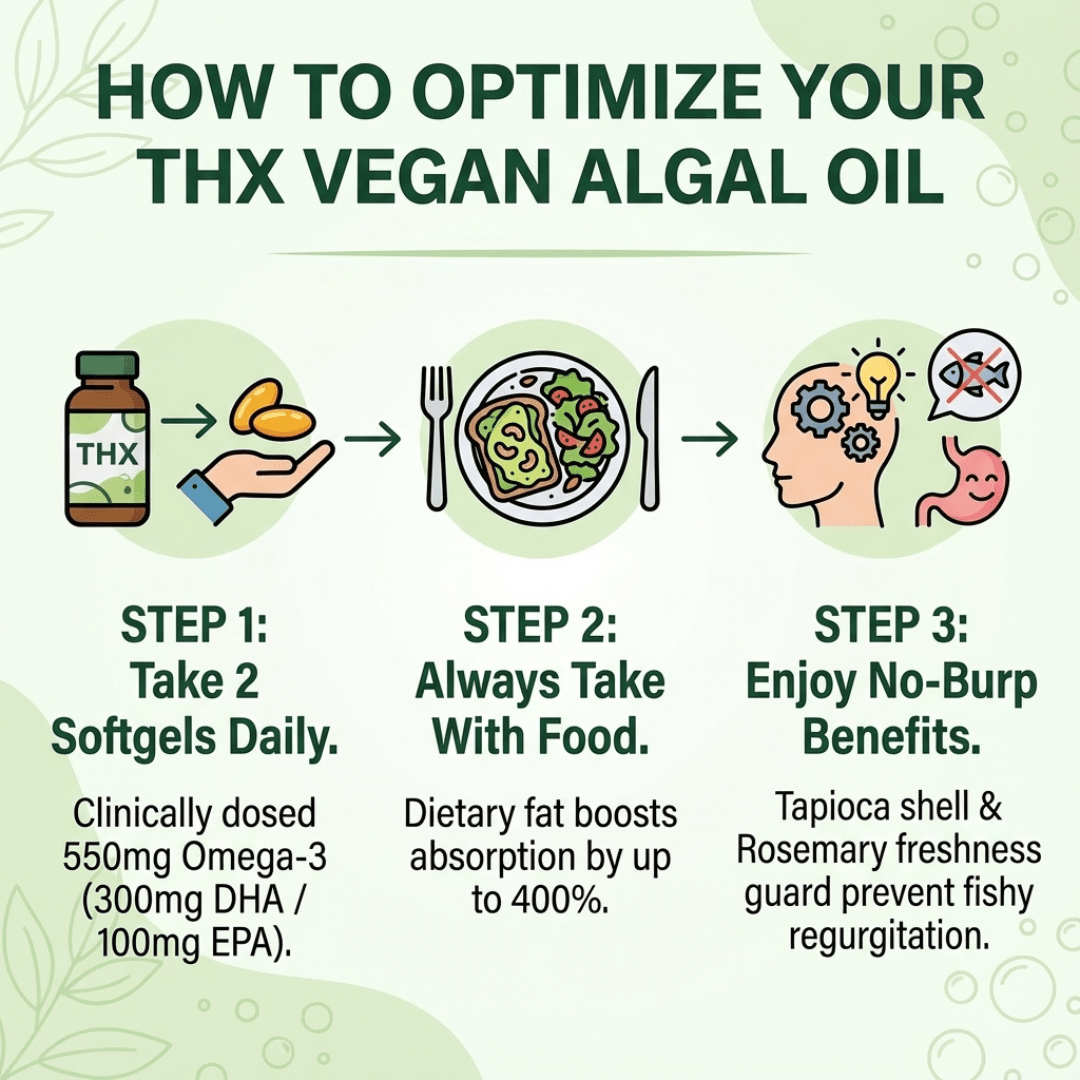 HOW TO OPTIMIZE YOUR THX VEGAN ALGAL OIL

THX

STEP 1:
Take 2 Softgels Daily.

Clinically dosed 550mg Omega-3 (300mg DHA / 100mg EPA).

STEP 2:
Always Take With Food.

Dietary fat boosts absorption by up to 400%.

STEP 3:
Enjoy No-Burp Benefits.

Tapioca shell & Rosemary freshness guard prevent fishy regurgitation.