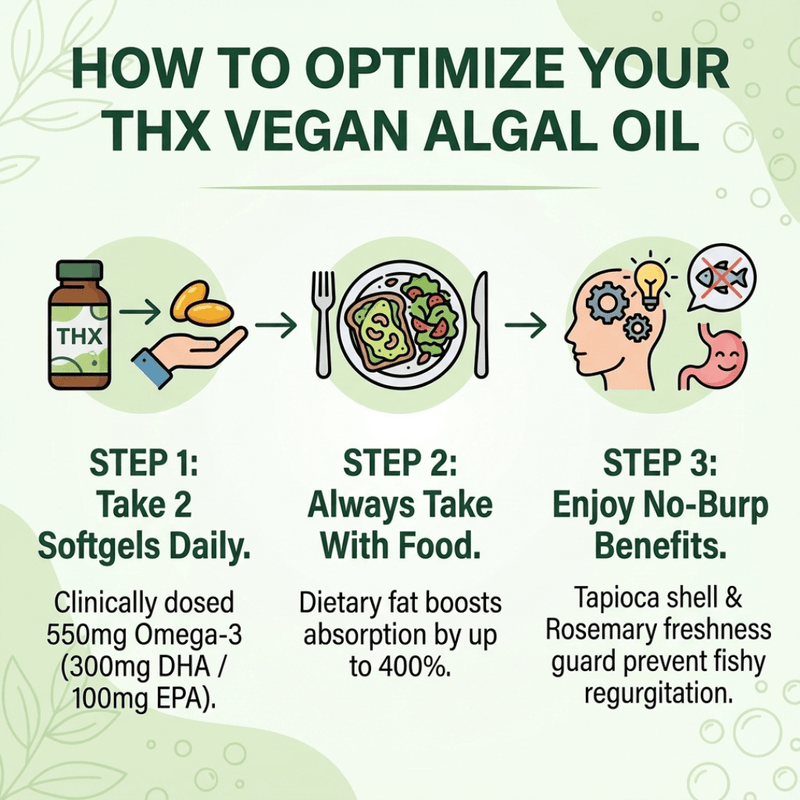 HOW TO OPTIMIZE YOUR THX VEGAN ALGAL OIL

THX

STEP 1:
Take 2 Softgels Daily.

Clinically dosed 550mg Omega-3 (300mg DHA / 100mg EPA).

STEP 2:
Always Take With Food.

Dietary fat boosts absorption by up to 400%.

STEP 3:
Enjoy No-Burp Benefits.

Tapioca shell & Rosemary freshness guard prevent fishy regurgitation.